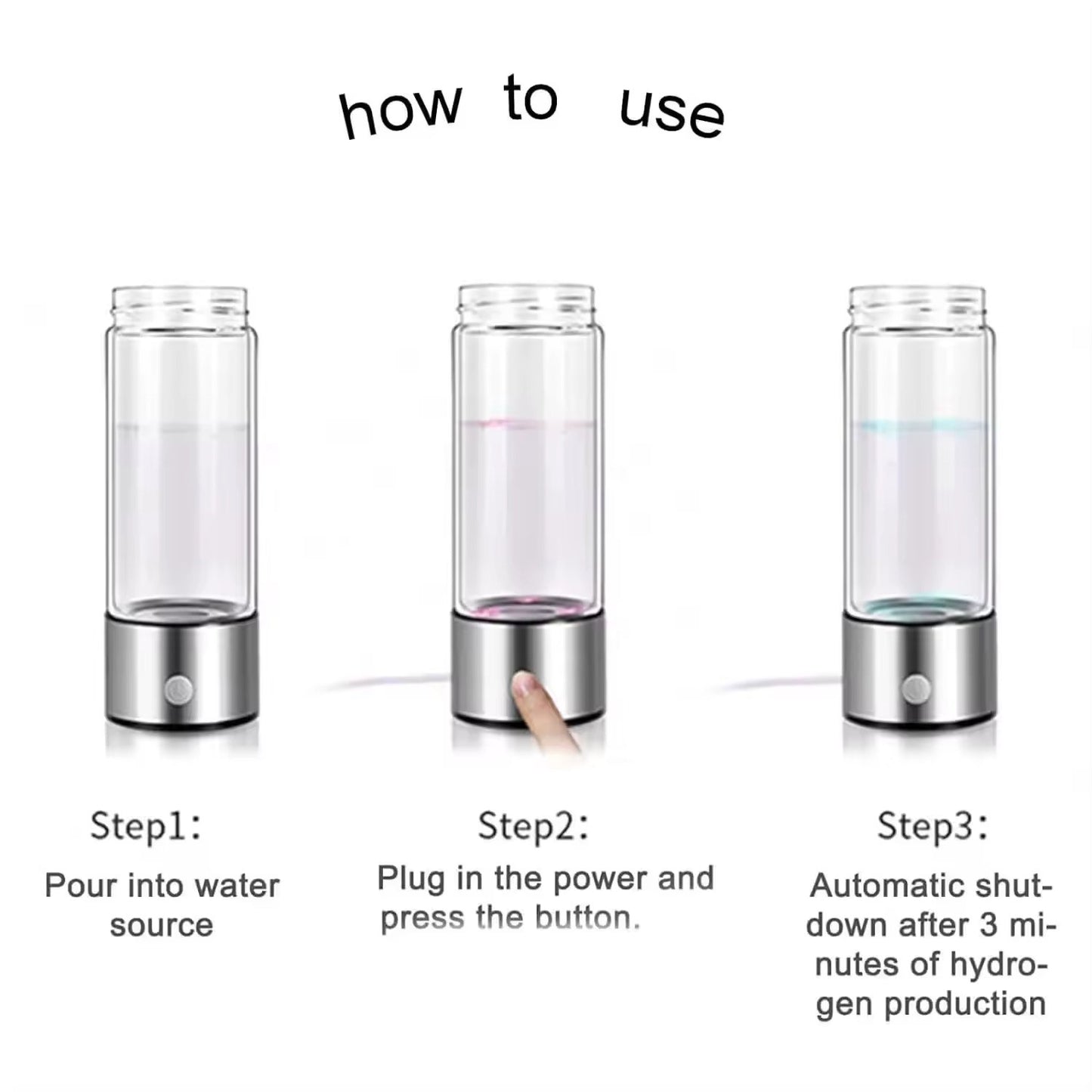 how to use

Step1:
Pour into water source

Step2:
Plug in the power and press the button.

Step3:
Automatic shutdown after 3 minutes of hydrogen production