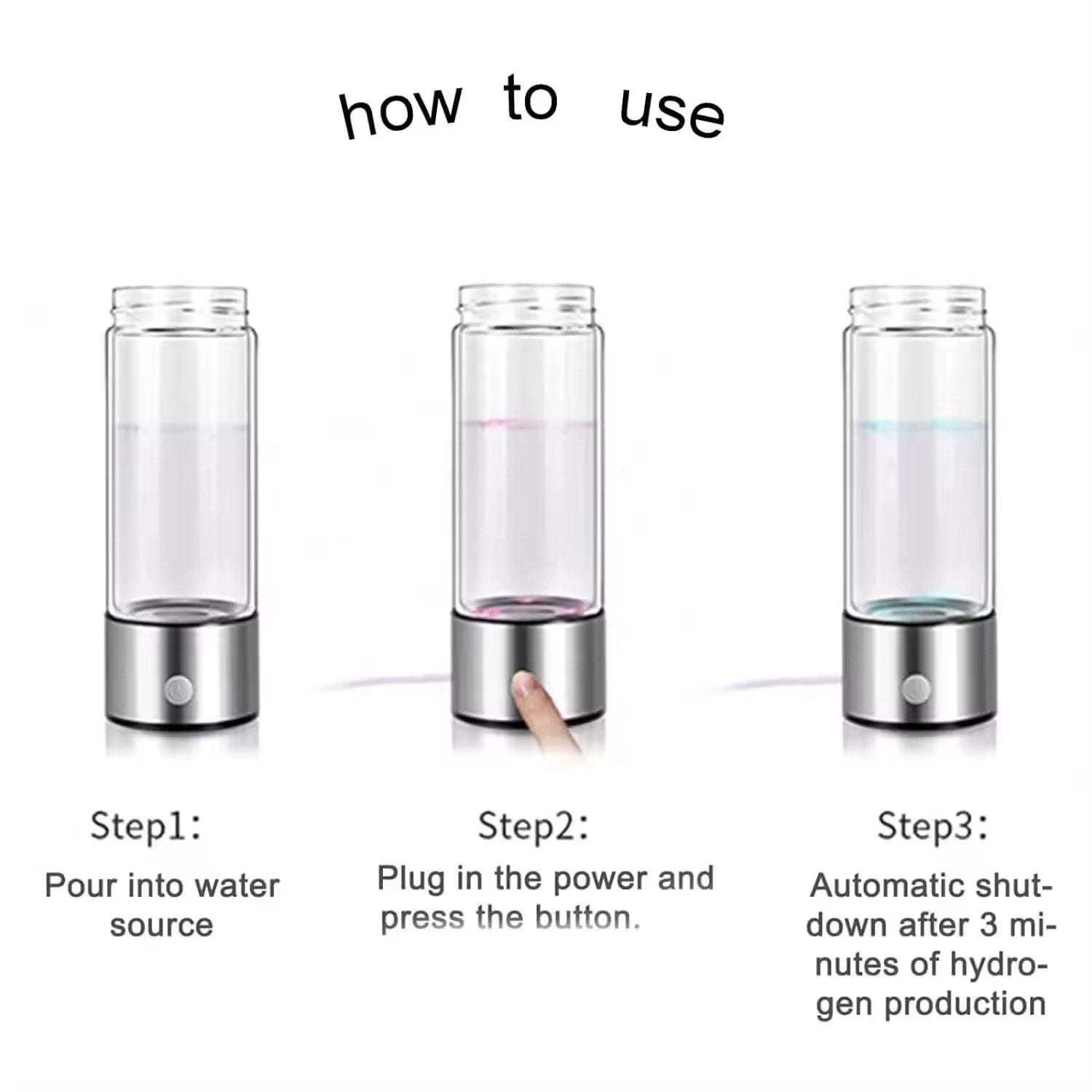 how to use

Step1:

Pour into water source

Step2:

Plug in the power and press the button.

Step3:

Automatic shutdown after 3 minutes of hydrogen production