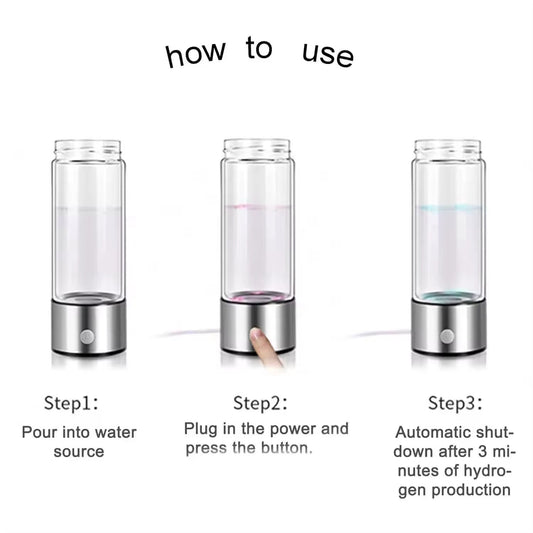 how to use

Step1:

Pour into water source

Step2:

Plug in the power and press the button.

Step3:

Automatic shutdown after 3 minutes of hydrogen production